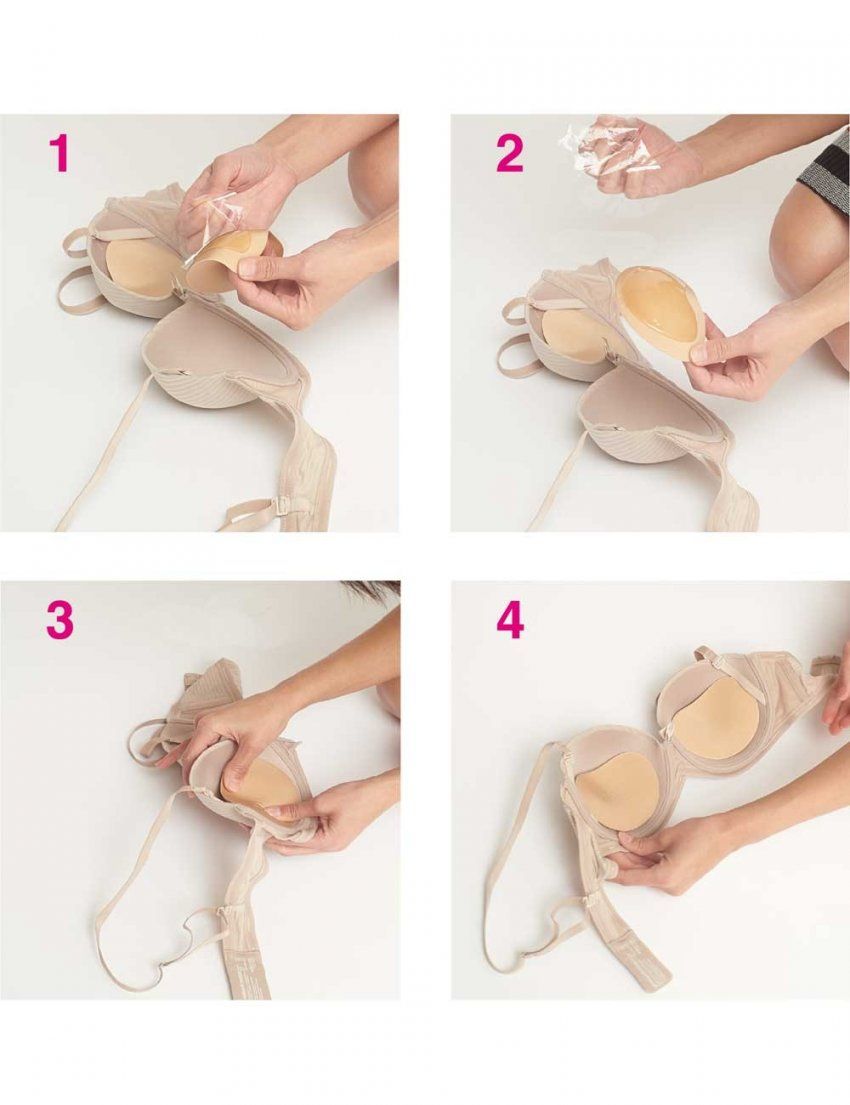 1

2

3

4